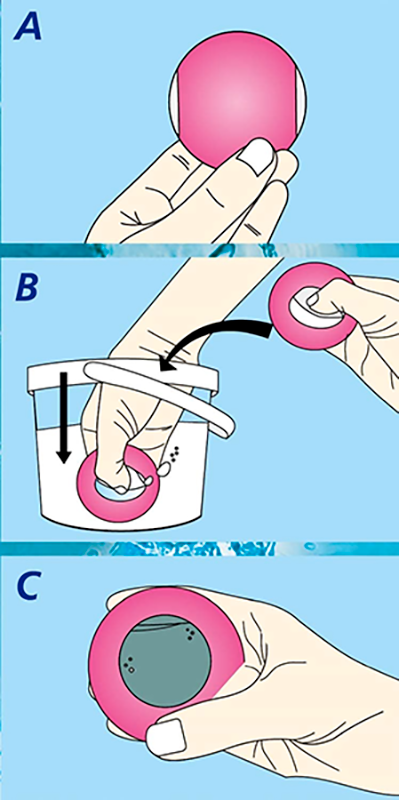 A

B

C