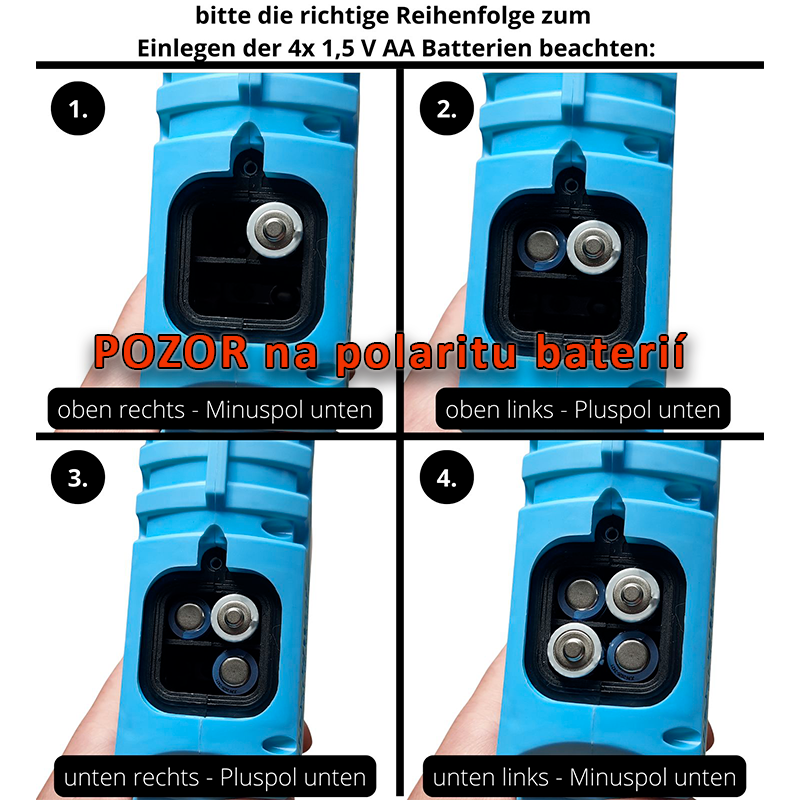 bitte die richtige Reihenfolge zum Einlegen der 4x 1,5 V AA Batterien beachten:

1.

2.

POZOR na polaritu baterií

oben rechts - Minuspol unten

oben links - Pluspol unten

3.

4.

unten rechts - Pluspol unten

unten links - Minuspol unten